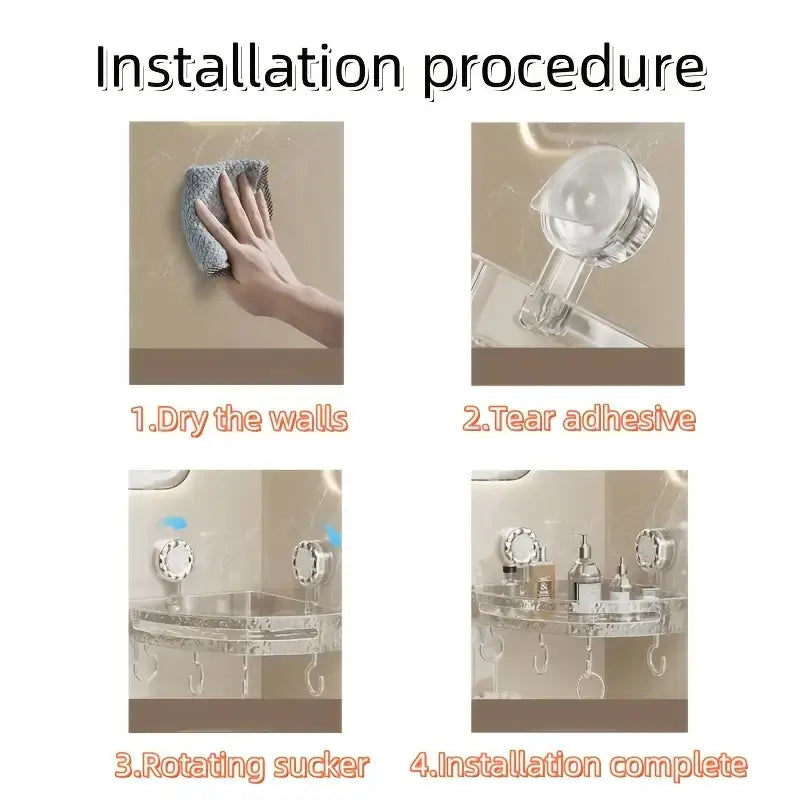 Installation procedure

1.Dry the walls

2.Tear adhesive

3.Rotating sucker

4.Installation complete